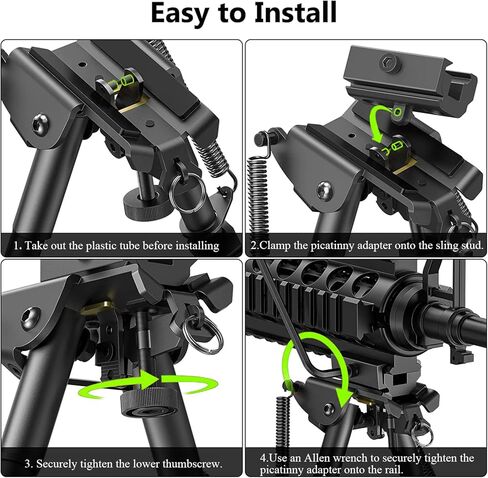 Easy to Install

1. Take out the plastic tube before installing

2.Clamp the picatinny adapter onto the sling stud.

3. Securely tighten the lower thumbscrew.

4.Use an Allen wrench to securely tighten the picatinny adapter onto the rail.