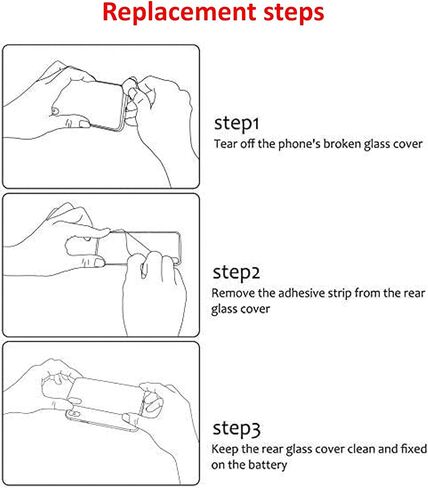 Replacement steps

step1
Tear off the phone's broken glass cover

step2
Remove the adhesive strip from the rear glass cover

step3
Keep the rear glass cover clean and fixed on the battery