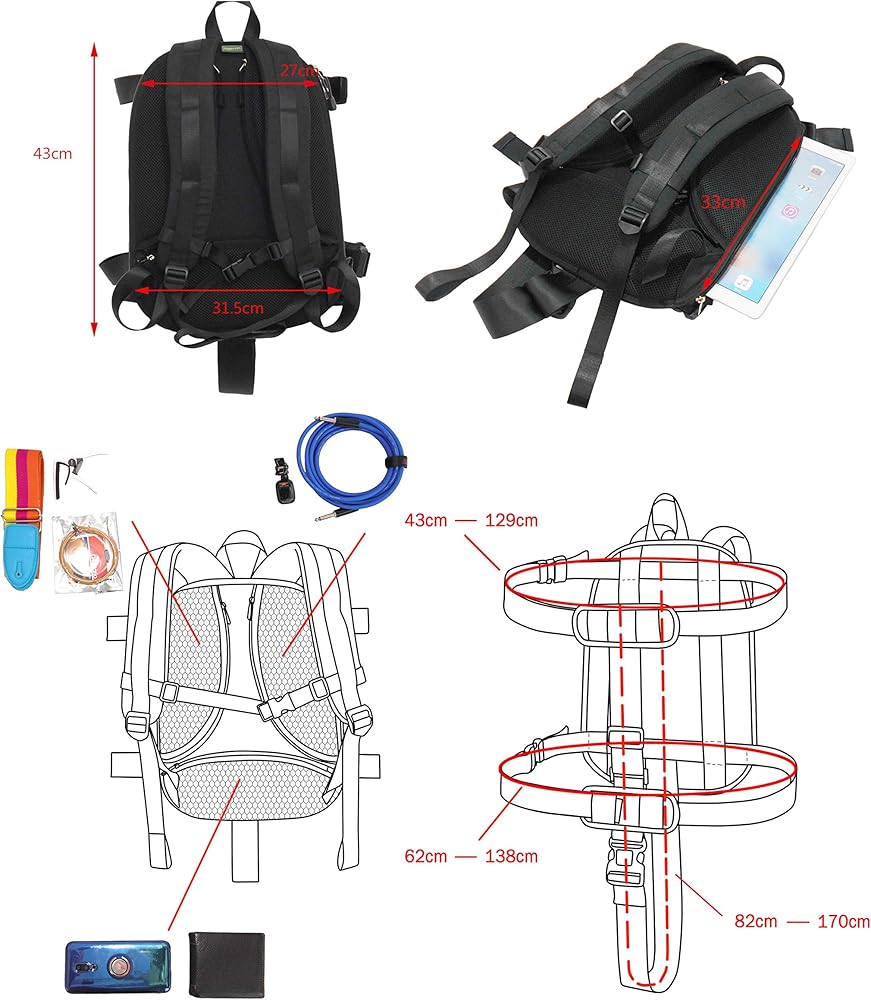 43cm
27cm
31.5cm
33cm
43cm — 129cm
62cm — 138cm
82cm — 170cm