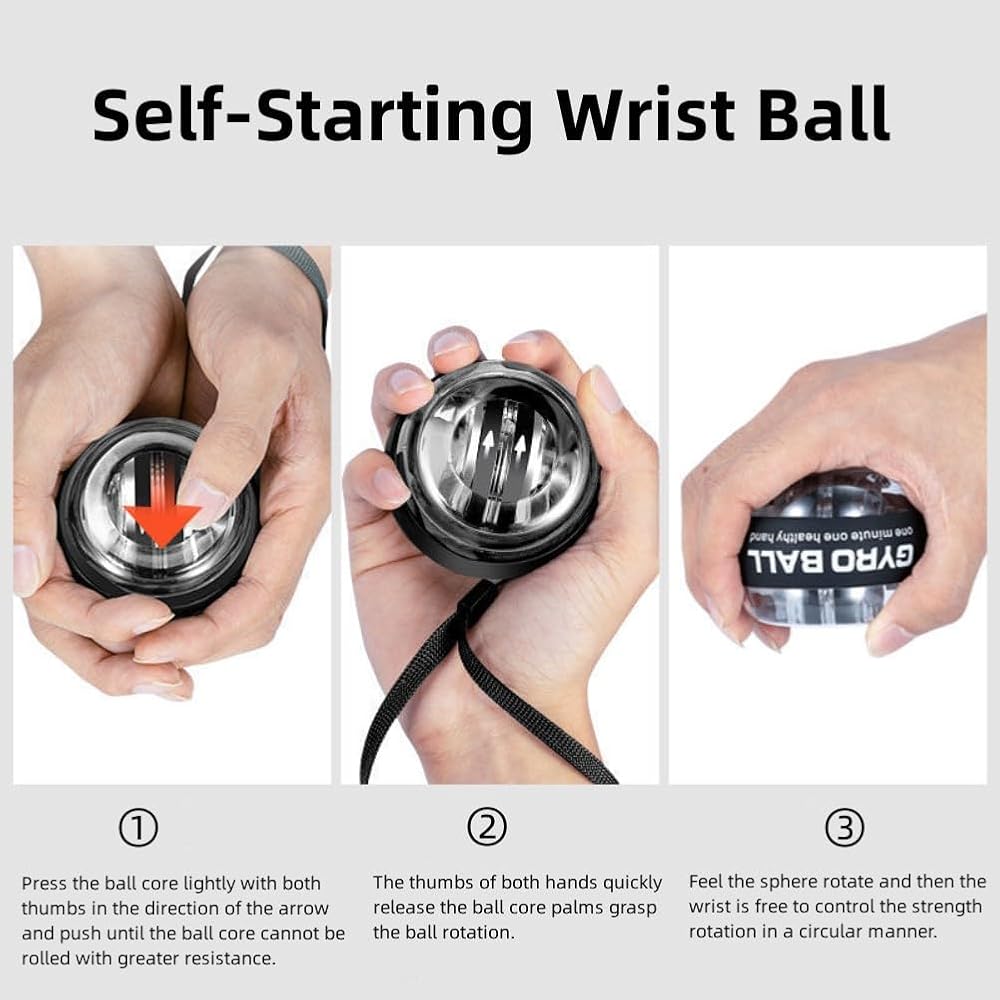 Self-Starting Wrist Ball

GYRO BALL
one minute one healthy hand

①

Press the ball core lightly with both thumbs in the direction of the arrow and push until the ball core cannot be rolled with greater resistance.

②

The thumbs of both hands quickly release the ball core palms grasp the ball rotation.

③

Feel the sphere rotate and then the wrist is free to control the strength rotation in a circular manner.