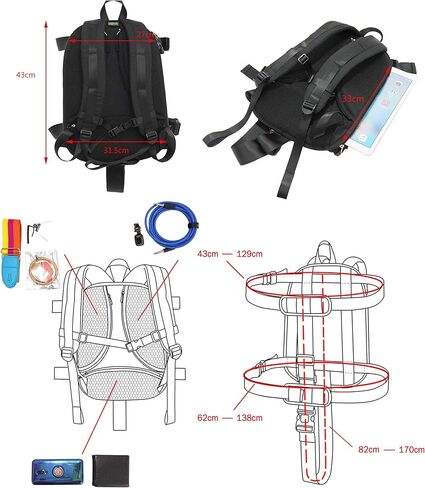 43cm

27cm

31.5cm

33cm

43cm — 129cm

62cm — 138cm

82cm — 170cm