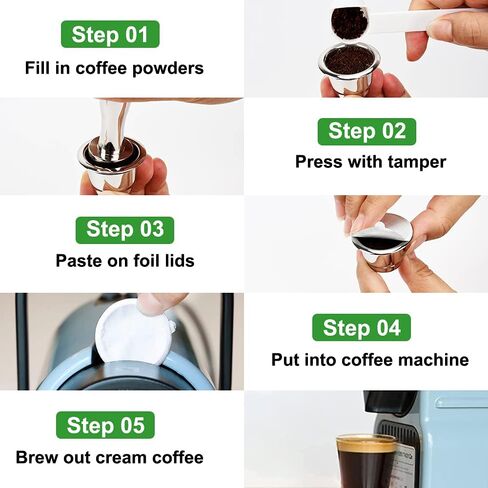 Step 01
Fill in coffee powders

Step 02
Press with tamper

Step 03
Paste on foil lids

Step 04
Put into coffee machine

Step 05
Brew out cream coffee