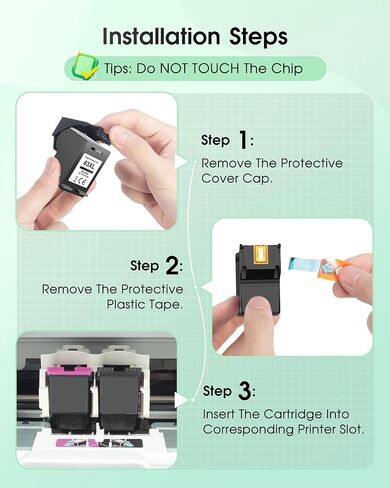 Installation Steps

Tips: Do NOT TOUCH The Chip

63XL

Step 1:
Remove The Protective Cover Cap.

Step 2:
Remove The Protective Plastic Tape.

Step 3:
Insert The Cartridge Into Corresponding Printer Slot.