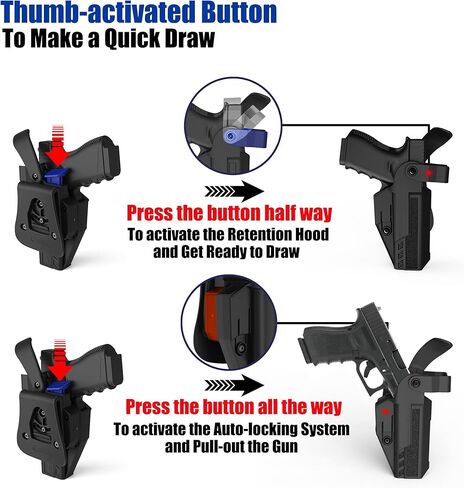 Thumb-activated Button
To Make a Quick Draw

Press the button half way
To activate the Retention Hood and Get Ready to Draw

Press the button all the way
To activate the Auto-locking System and Pull-out the Gun