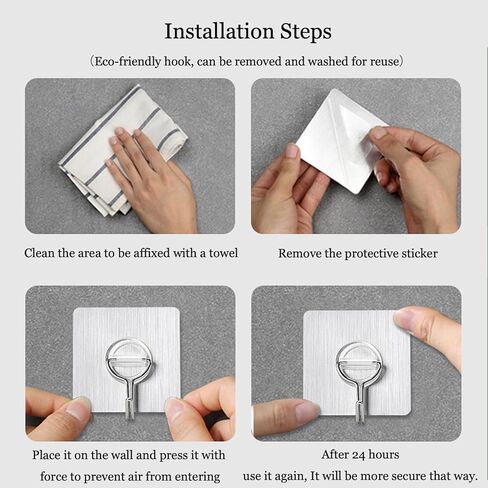 Installation Steps

(Eco-friendly hook, can be removed and washed for reuse)

Clean the area to be affixed with a towel

Remove the protective sticker

Place it on the wall and press it with force to prevent air from entering

After 24 hours use it again, It will be more secure that way.