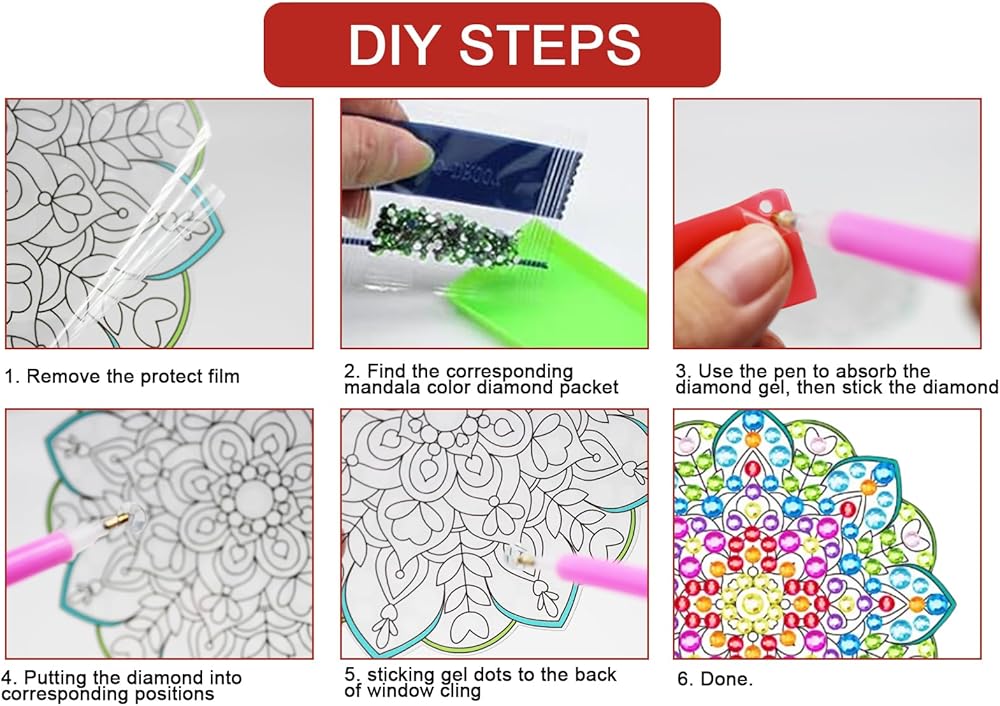 DIY STEPS

1. Remove the protect film

2. Find the corresponding mandala color diamond packet

3. Use the pen to absorb the diamond gel, then stick the diamond

4. Putting the diamond into corresponding positions

5. sticking gel dots to the back of window cling

6. Done.