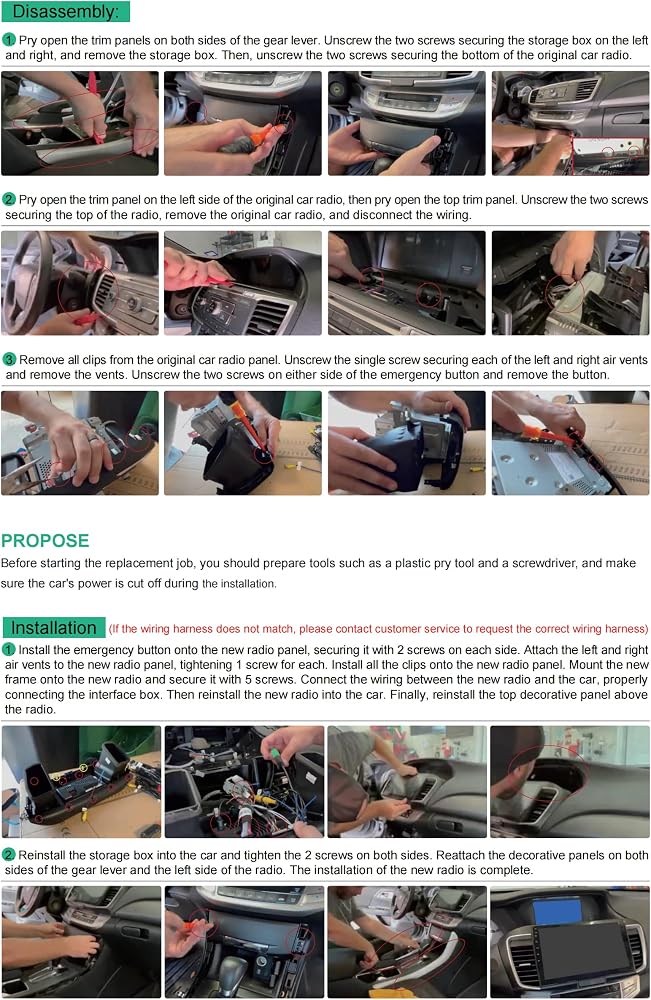 Disassembly:

1 Pry open the trim panels on both sides of the gear lever. Unscrew the two screws securing the storage box on the left and right, and remove the storage box. Then, unscrew the two screws securing the bottom of the original car radio.

2 Pry open the trim panel on the left side of the original car radio, then pry open the top trim panel. Unscrew the two screws securing the top of the radio, remove the original car radio, and disconnect the wiring.

3 Remove all clips from the original car radio panel. Unscrew the single screw securing each of the left and right air vents and remove the vents. Unscrew the two screws on either side of the emergency button and remove the button.

PROPOSE

Before starting the replacement job, you should prepare tools such as a plastic pry tool and a screwdriver, and make sure the car's power is cut off during the installation.

Installation (If the wiring harness does not match, please contact customer service to request the correct wiring harness)

1 Install the emergency button onto the new radio panel, securing it with 2 screws on each side. Attach the left and right air vents to the new radio panel, tightening 1 screw for each. Install all the clips onto the new radio panel. Mount the new frame onto the new radio and secure it with 5 screws. Connect the wiring between the new radio and the car, properly connecting the interface box. Then reinstall the new radio into the car. Finally, reinstall the top decorative panel above the radio.

2 Reinstall the storage box into the car and tighten the 2 screws on both sides. Reattach the decorative panels on both sides of the gear lever and the left side of the radio. The installation of the new radio is complete.