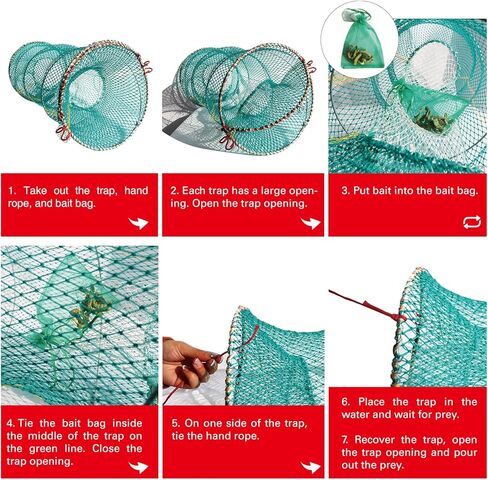 1. Take out the trap, hand rope, and bait bag.

2. Each trap has a large opening. Open the trap opening.

3. Put bait into the bait bag.

4. Tie the bait bag inside the middle of the trap on the green line. Close the trap opening.

5. On one side of the trap, tie the hand rope.

6. Place the trap in the water and wait for prey.

7. Recover the trap, open the trap opening and pour out the prey.