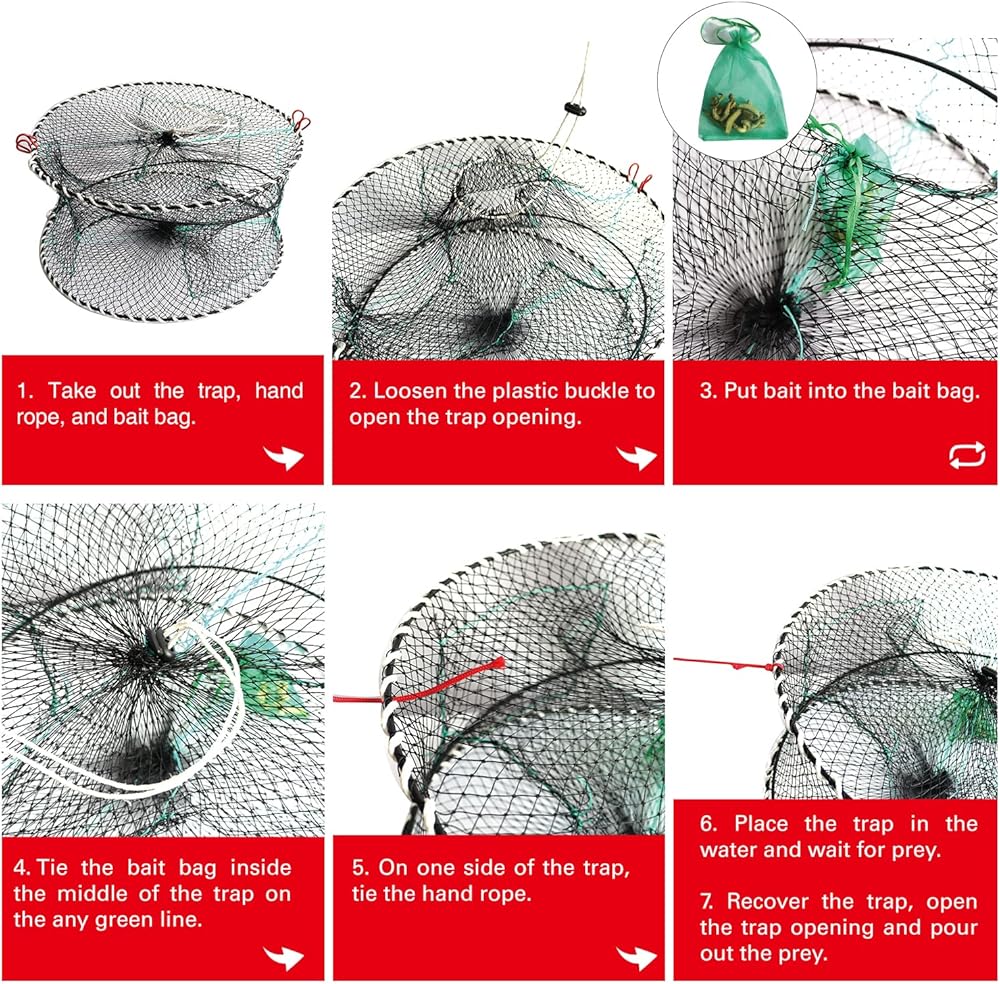 1. Take out the trap, hand rope, and bait bag.

2. Loosen the plastic buckle to open the trap opening.

3. Put bait into the bait bag.

4. Tie the bait bag inside the middle of the trap on the any green line.

5. On one side of the trap, tie the hand rope.

6. Place the trap in the water and wait for prey.

7. Recover the trap, open the trap opening and pour out the prey.