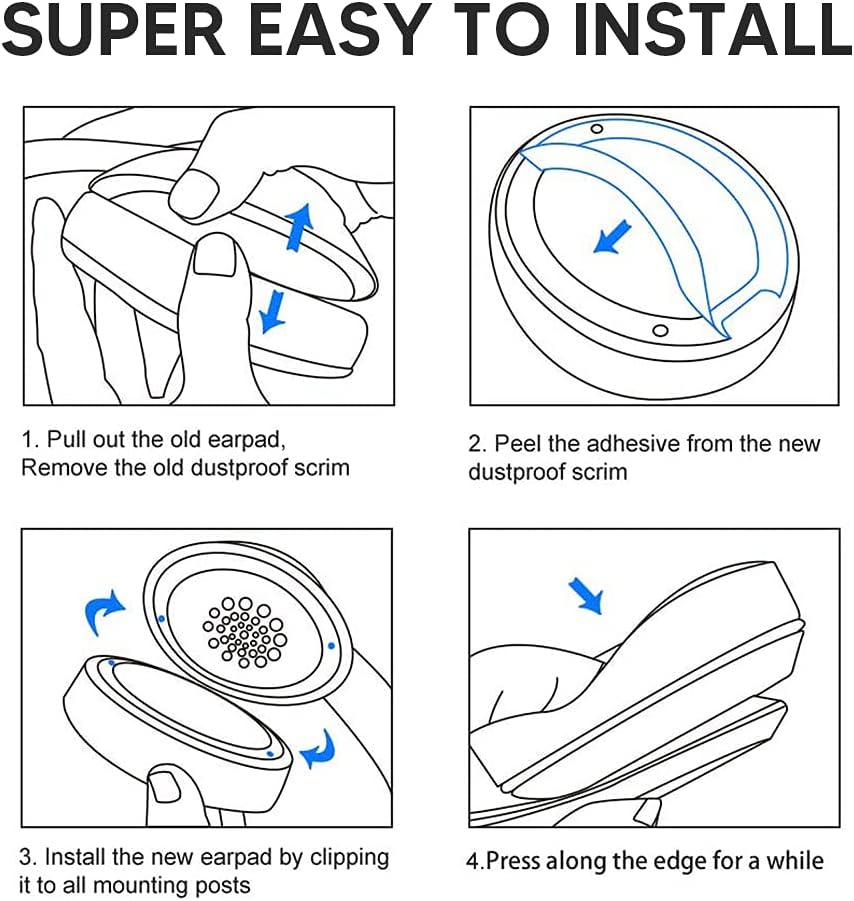 SUPER EASY TO INSTALL

1. Pull out the old earpad, Remove the old dustproof scrim

2. Peel the adhesive from the new dustproof scrim

3. Install the new earpad by clipping it to all mounting posts

4.Press along the edge for a while