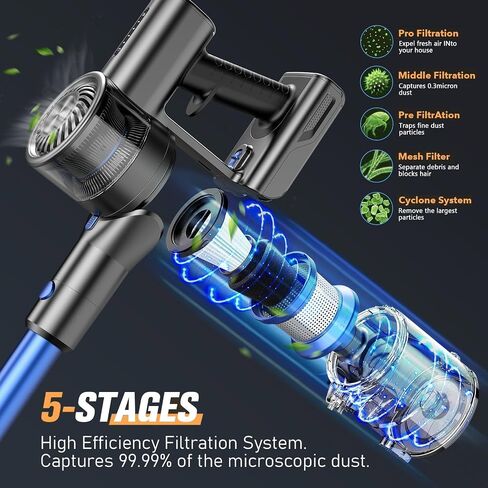 Pro Filtration
Expel fresh air INto your house

Middle Filtration
Captures 0.3micron dust

Pre FiltrAtion
Traps fine dust particles

Mesh Filter
Separate debris and blocks hair

Cyclone System
Remove the largest particles

5-STAGES
High Efficiency Filtration System.
Captures 99.99% of the microscopic dust.