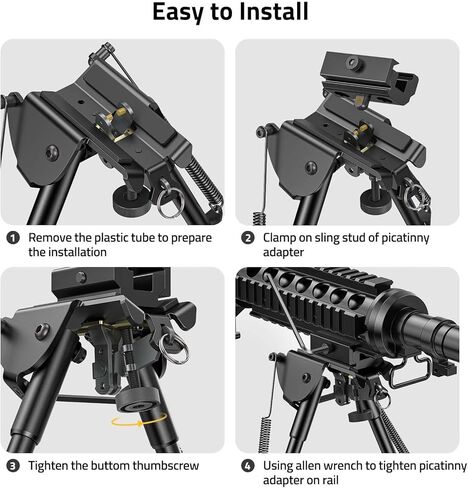 Easy to Install

1 Remove the plastic tube to prepare the installation

2 Clamp on sling stud of picatinny adapter

3 Tighten the buttom thumbscrew

4 Using allen wrench to tighten picatinny adapter on rail