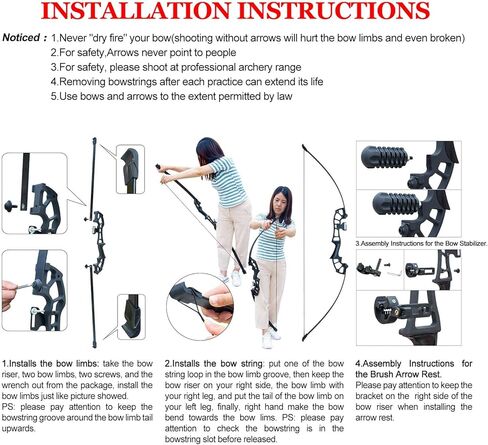 INSTALLATION INSTRUCTIONS

Noticed : 1.Never "dry fire" your bow(shooting without arrows will hurt the bow limbs and even broken)
2.For safety,Arrows never point to people
3.For safety, please shoot at professional archery range
4.Removing bowstrings after each practice can extend its life
5.Use bows and arrows to the extent permitted by law

3.Assembly Instructions for the Bow Stabilizer.

1.Installs the bow limbs: take the bow riser, two bow limbs, two screws, and the wrench out from the package, install the bow limbs just like picture showed.
PS: please pay attention to keep the bowstring groove around the bow limb tail upwards.

2.Installs the bow string: put one of the bow string loop in the bow limb groove, then keep the bow riser on your right side, the bow limb with your right leg, and put the tail of the bow limb on your left leg, finally, right hand make the bow bend towards the bow lims. PS: please pay attention to check the bowstring is in the bowstring slot before released.

4.Assembly Instructions for the Brush Arrow Rest.
Please pay attention to keep the bracket on the right side of the bow riser when installing the arrow rest.