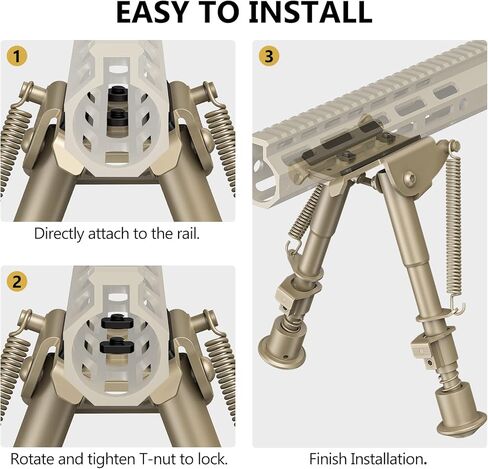 EASY TO INSTALL

1

Directly attach to the rail.

2

Rotate and tighten T-nut to lock.

3

Finish Installation.