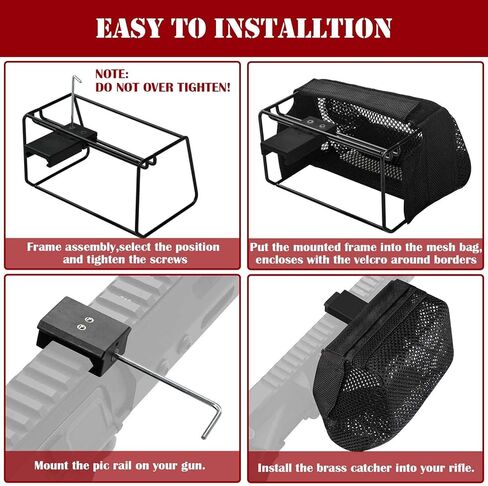 EASY TO INSTALLTION

NOTE:
DO NOT OVER TIGHTEN!

Frame assembly,select the position and tighten the screws

Put the mounted frame into the mesh bag, encloses with the velcro around borders

Mount the pic rail on your gun.

Install the brass catcher into your rifle.