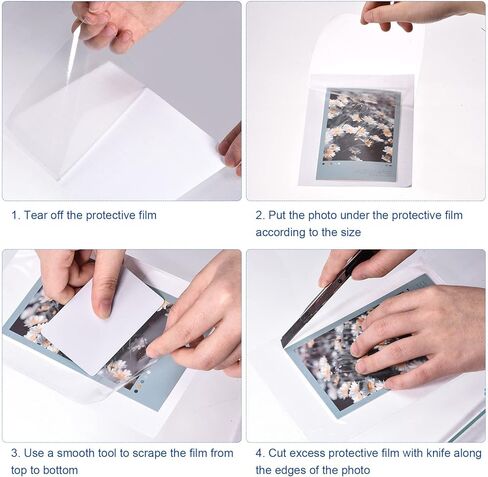 1. Tear off the protective film

2. Put the photo under the protective film according to the size

3. Use a smooth tool to scrape the film from top to bottom

4. Cut excess protective film with knife along the edges of the photo