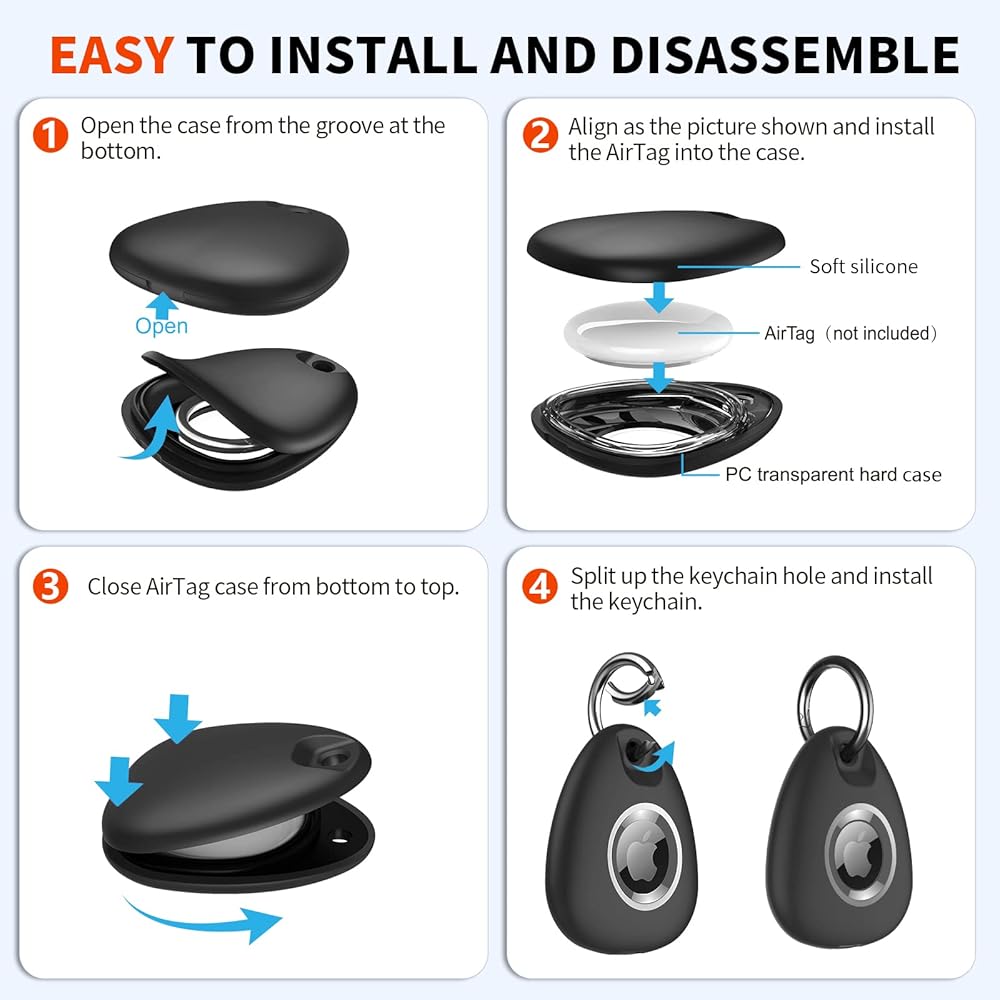 EASY TO INSTALL AND DISASSEMBLE

1 Open the case from the groove at the bottom.

Open

2 Align as the picture shown and install the AirTag into the case.

Soft silicone

AirTag（not included）

PC transparent hard case

3 Close AirTag case from bottom to top.

4 Split up the keychain hole and install the keychain.