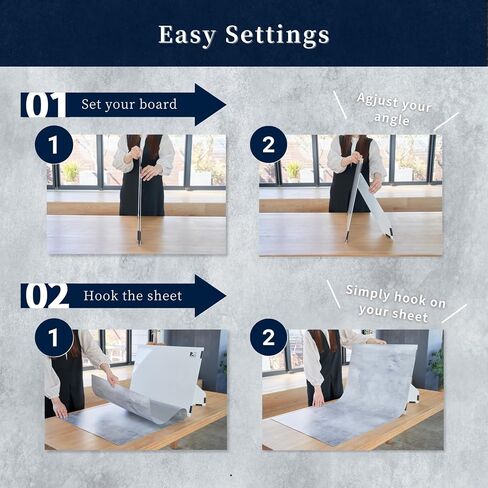 Easy Settings

01 Set your board

Agjust your angle

1

2

02 Hook the sheet

Simply hook on your sheet

1

2