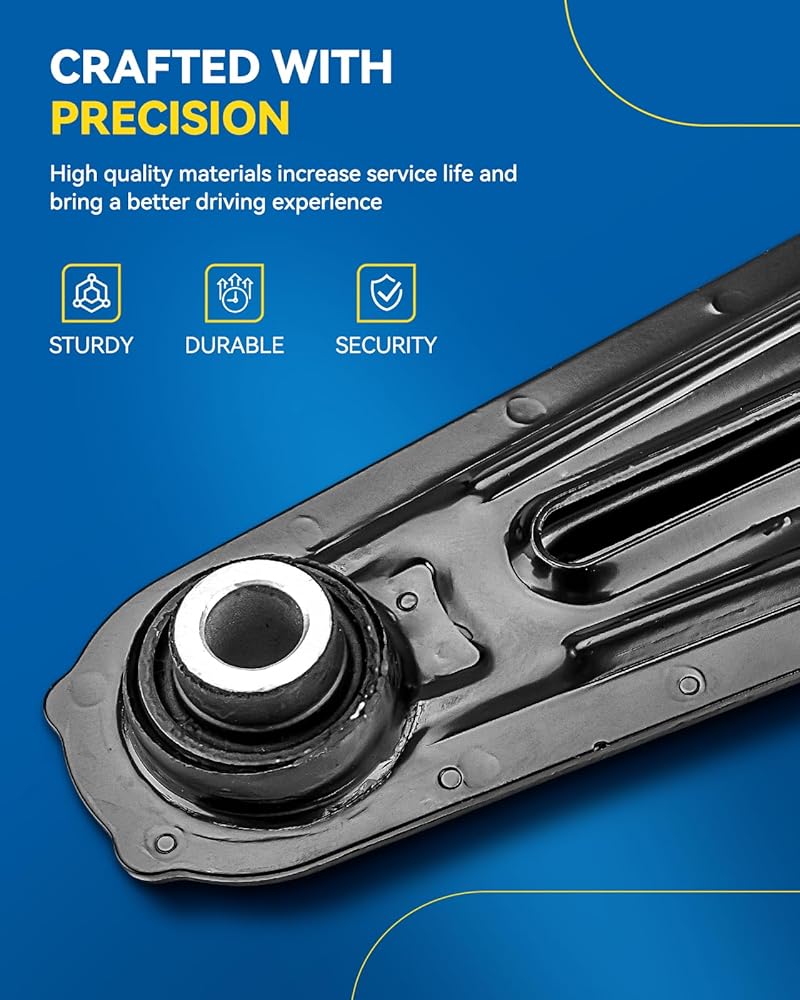 CRAFTED WITH
PRECISION

High quality materials increase service life and bring a better driving experience

STURDY

DURABLE

SECURITY