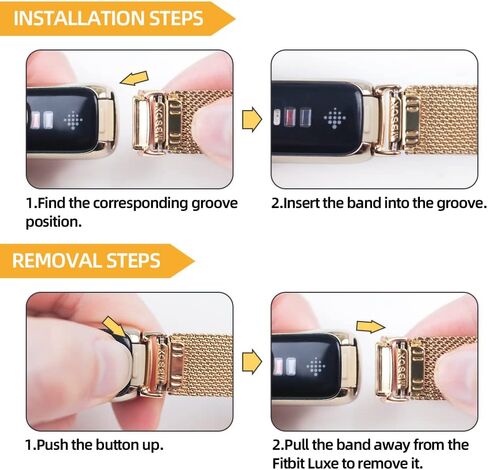 INSTALLATION STEPS

1.Find the corresponding groove position.

2.Insert the band into the groove.

REMOVAL STEPS

1.Push the button up.

2.Pull the band away from the Fitbit Luxe to remove it.