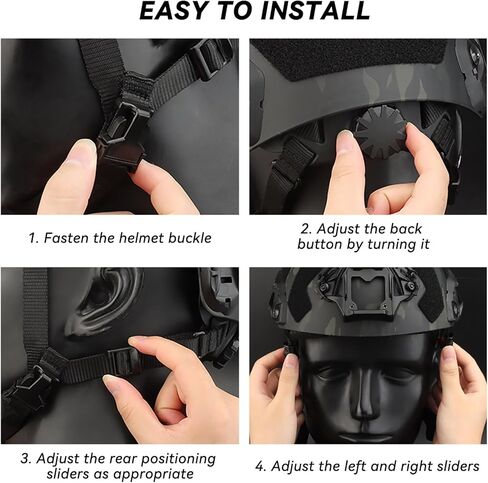 EASY TO INSTALL

1. Fasten the helmet buckle

2. Adjust the back button by turning it

3. Adjust the rear positioning sliders as appropriate

4. Adjust the left and right sliders