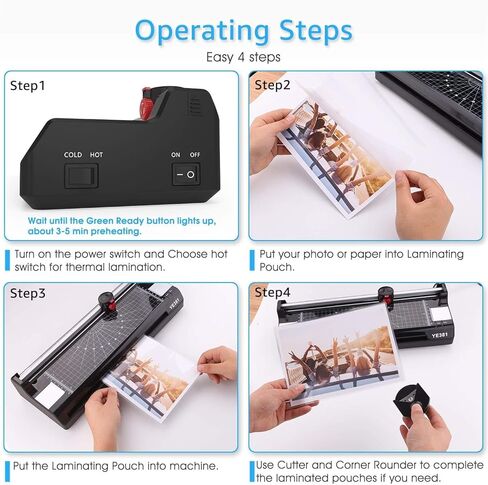 Operating Steps
Easy 4 steps

Step1

COLD HOT

ON OFF

Wait until the Green Ready button lights up, about 3-5 min preheating.

Turn on the power switch and Choose hot switch for thermal lamination.

Step2

Put your photo or paper into Laminating Pouch.

Step3

YE381

Put the Laminating Pouch into machine.

Step4

YE381

Use Cutter and Corner Rounder to complete the laminated pouches if you need.