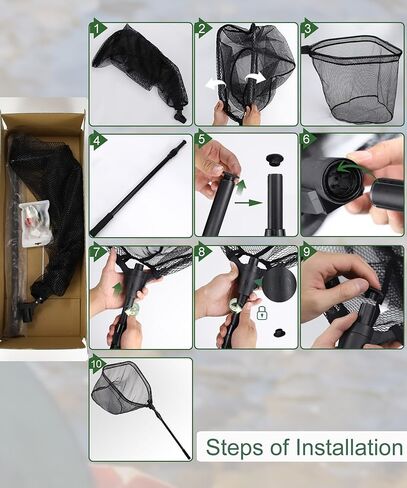 1
2
3
4
5
6
7
8
9
10
Steps of Installation