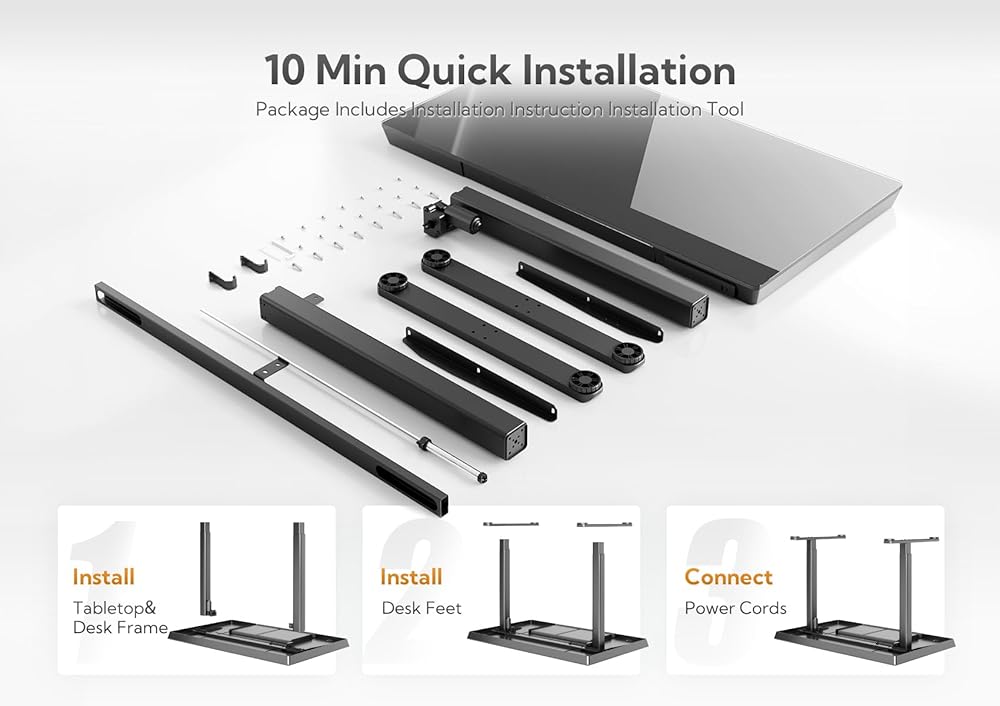 10 Min Quick Installation

Package Includes Installation Instruction Installation Tool

1
Install
Tabletop&
Desk Frame

2
Install
Desk Feet

3
Connect
Power Cords