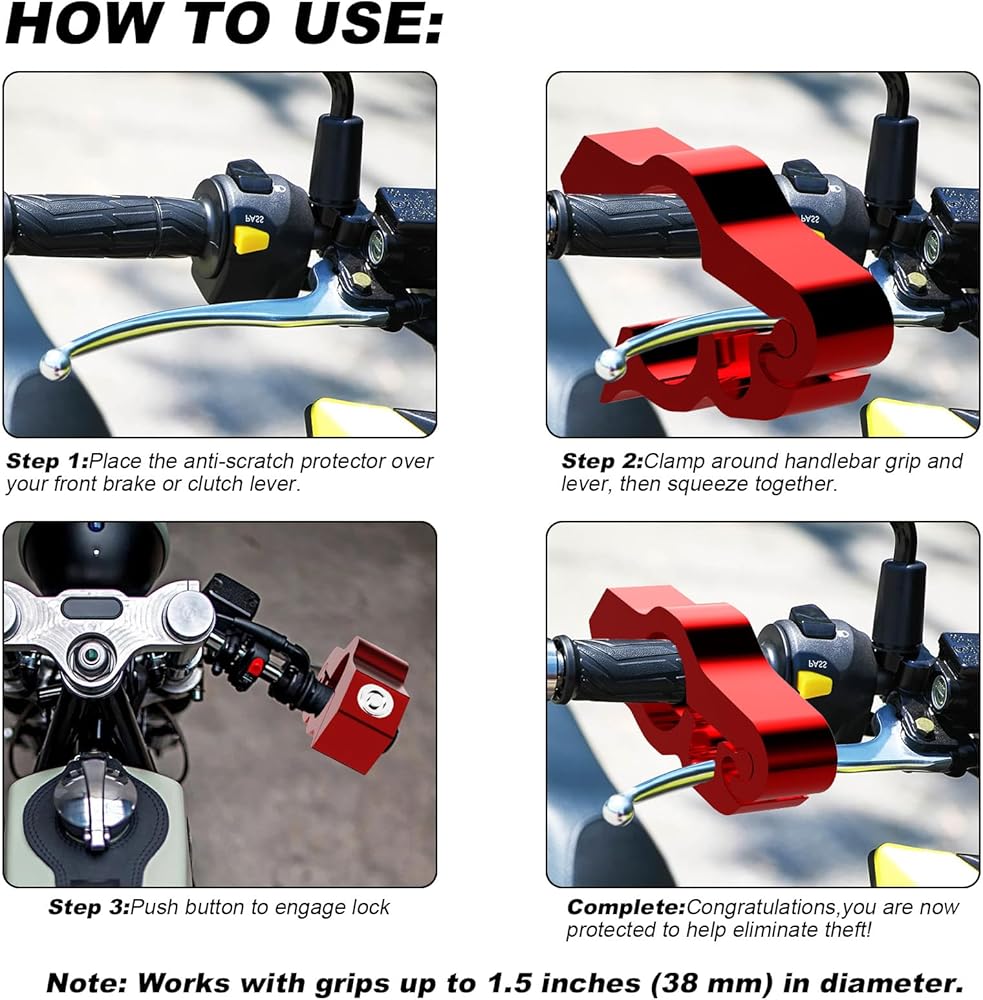 HOW TO USE:

PASS

Step 1:Place the anti-scratch protector over your front brake or clutch lever.

PASS

Step 2:Clamp around handlebar grip and lever, then squeeze together.

Step 3:Push button to engage lock

PASS

Complete:Congratulations,you are now protected to help eliminate theft!

Note: Works with grips up to 1.5 inches (38 mm) in diameter.