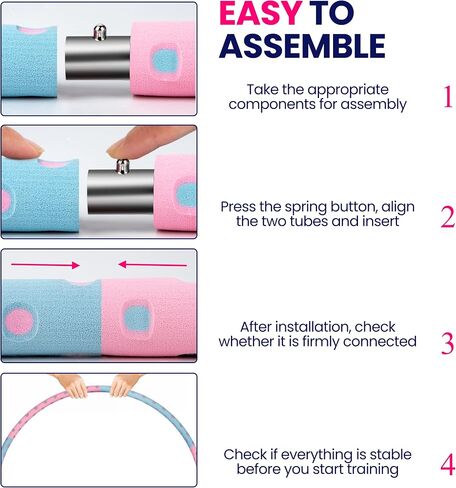 EASY TO ASSEMBLE

Take the appropriate components for assembly

1

Press the spring button, align the two tubes and insert

2

After installation, check whether it is firmly connected

3

Check if everything is stable before you start training

4