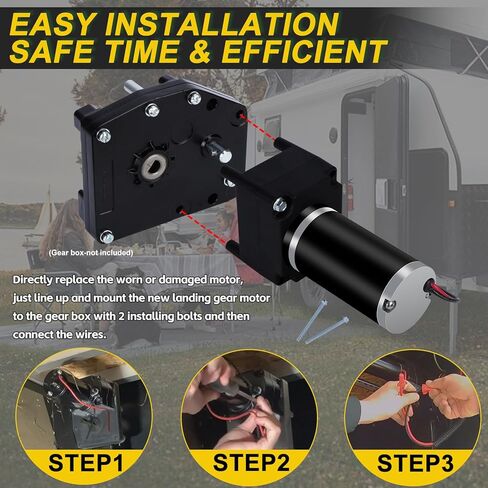 EASY INSTALLATION
SAFE TIME & EFFICIENT

(Gear box-not included)

Directly replace the worn or damaged motor, just line up and mount the new landing gear motor to the gear box with 2 installing bolts and then connect the wires.

STEP1

STEP2

STEP3