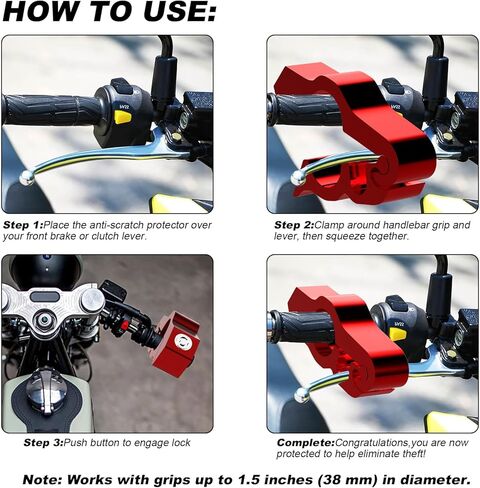 HOW TO USE:

Step 1:Place the anti-scratch protector over your front brake or clutch lever.

Step 2:Clamp around handlebar grip and lever, then squeeze together.

Step 3:Push button to engage lock

Complete:Congratulations,you are now protected to help eliminate theft!

Note: Works with grips up to 1.5 inches (38 mm) in diameter.