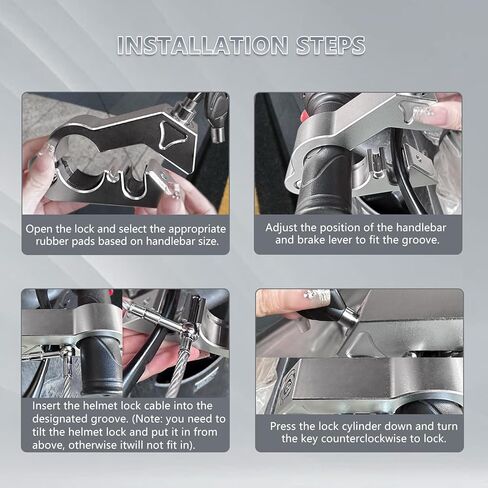 INSTALLATION STEPS

Open the lock and select the appropriate rubber pads based on handlebar size.

Adjust the position of the handlebar and brake lever to fit the groove.

Insert the helmet lock cable into the designated groove. (Note: you need to tilt the helmet lock and put it in from above, otherwise itwill not fit in).

Press the lock cylinder down and turn the key counterclockwise to lock.