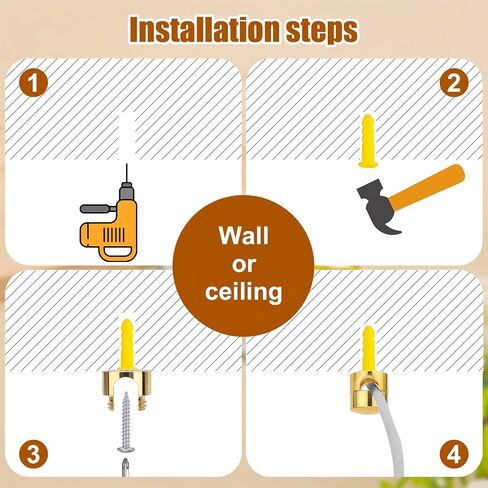 Installation steps

1

2

Wall or ceiling

3

4