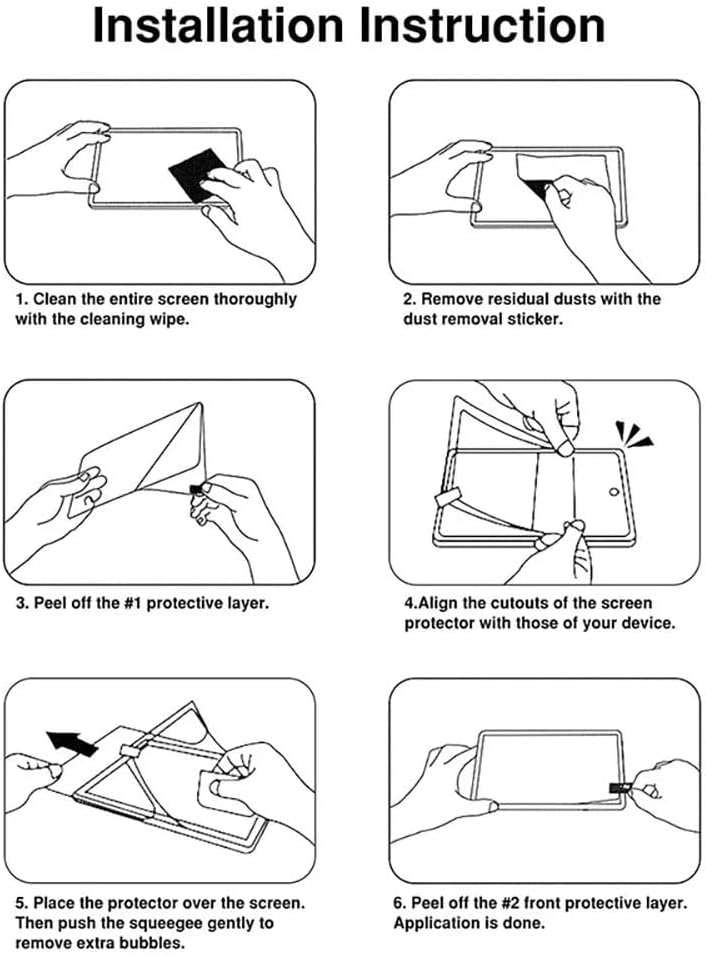 Installation Instruction

1. Clean the entire screen thoroughly with the cleaning wipe.

2. Remove residual dusts with the dust removal sticker.

3. Peel off the #1 protective layer.

4.Align the cutouts of the screen protector with those of your device.

5. Place the protector over the screen. Then push the squeegee gently to remove extra bubbles.

6. Peel off the #2 front protective layer. Application is done.