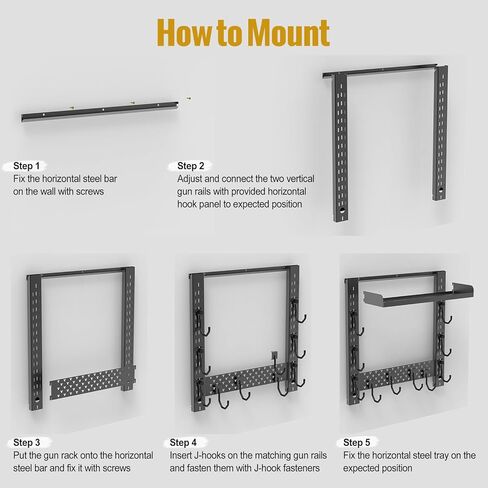 How to Mount

Step 1
Fix the horizontal steel bar on the wall with screws

Step 2
Adjust and connect the two vertical gun rails with provided horizontal hook panel to expected position

Step 3
Put the gun rack onto the horizontal steel bar and fix it with screws

Step 4
Insert J-hooks on the matching gun rails and fasten them with J-hook fasteners

Step 5
Fix the horizontal steel tray on the expected position