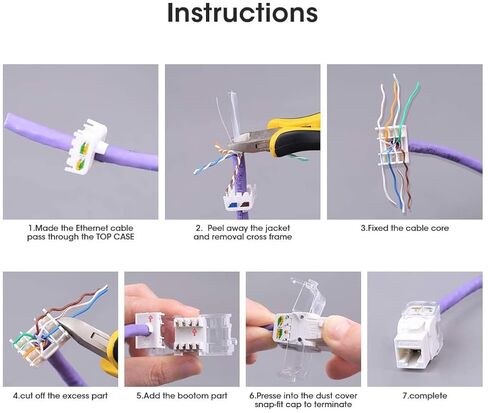 Instructions

1.Made the Ethernet cable pass through the TOP CASE

2. Peel away the jacket and removal cross frame

3.Fixed the cable core

4.cut off the excess part

5.Add the bootom part

6.Presse into the dust cover snap-fit cap to terminate

7.complete