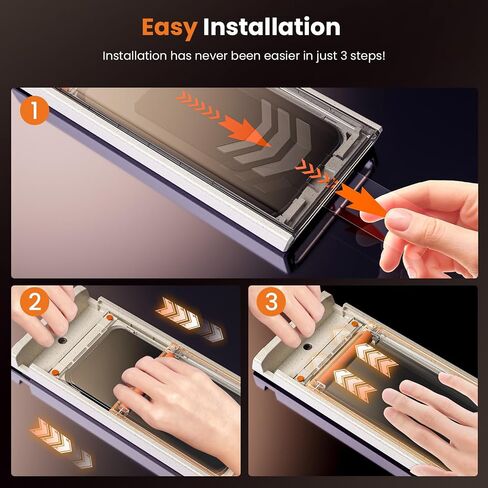 Easy Installation

Installation has never been easier in just 3 steps!

1

2

3