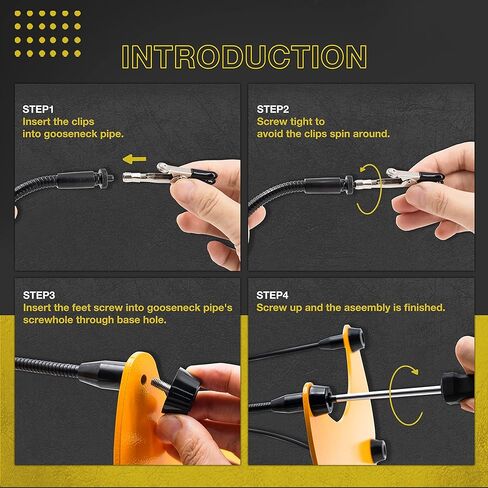 INTRODUCTION

STEP1
Insert the clips into gooseneck pipe.

STEP2
Screw tight to avoid the clips spin around.

STEP3
Insert the feet screw into gooseneck pipe's screwhole through base hole.

STEP4
Screw up and the aseembly is finished.