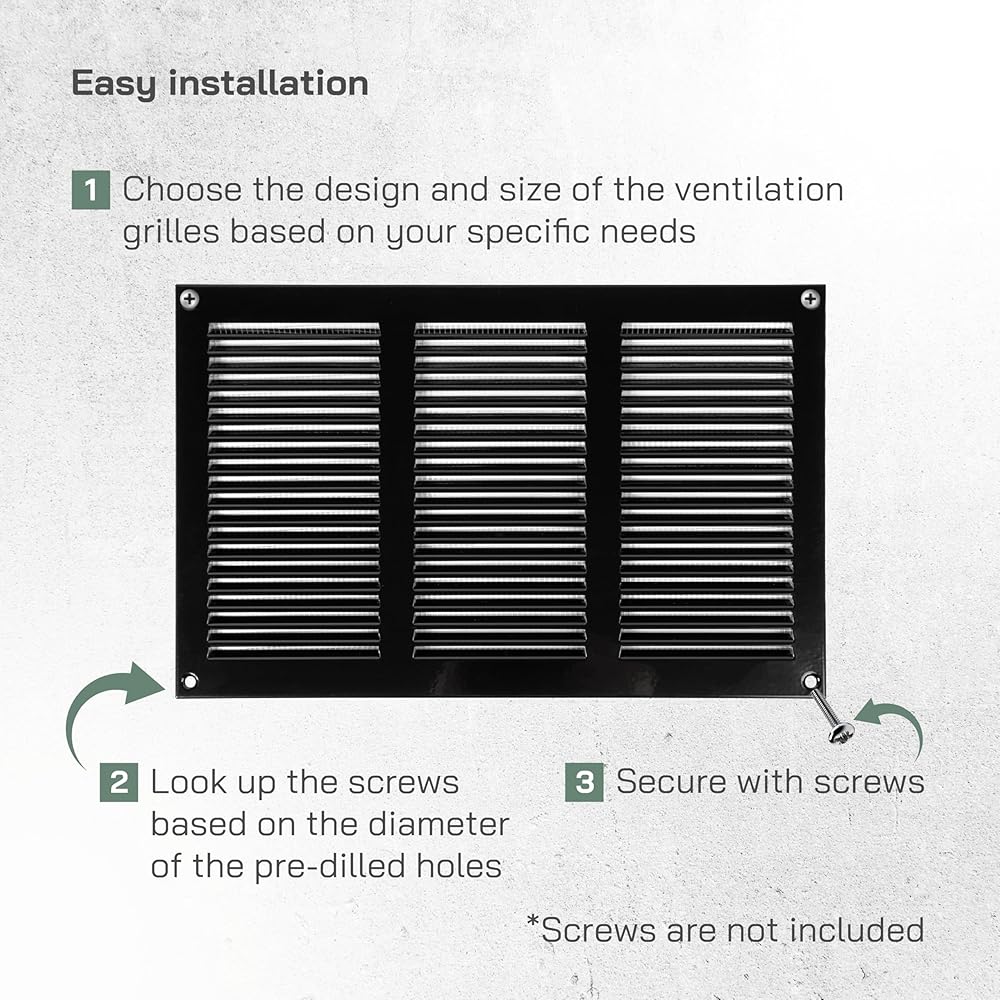 Easy installation

1 Choose the design and size of the ventilation grilles based on your specific needs

2 Look up the screws based on the diameter of the pre-dilled holes

3 Secure with screws

*Screws are not included