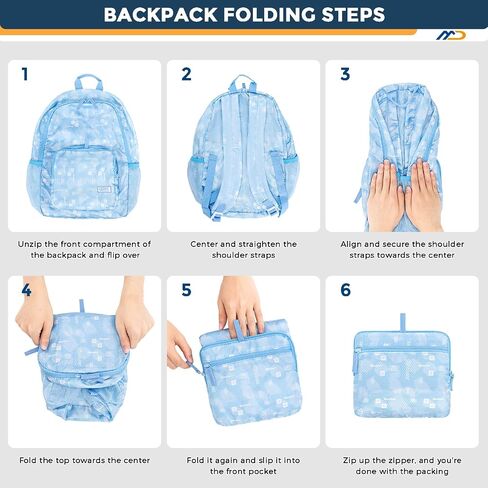 BACKPACK FOLDING STEPS

1

Unzip the front compartment of the backpack and flip over

2

Center and straighten the shoulder straps

3

Align and secure the shoulder straps towards the center

4

Fold the top towards the center

5

Fold it again and slip it into the front pocket

6

Zip up the zipper, and you're done with the packing