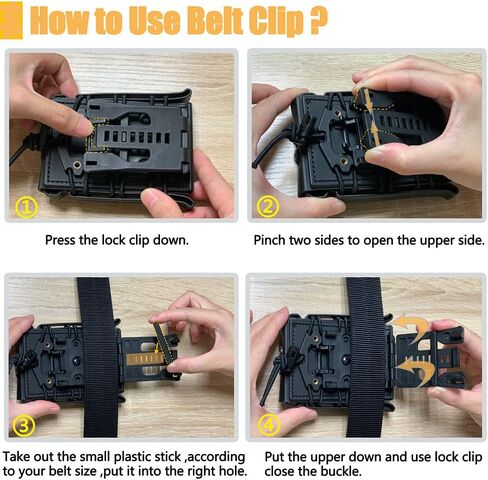 How to Use Belt Clip ?

①

Press the lock clip down.

②

Pinch two sides to open the upper side.

③

Take out the small plastic stick ,according to your belt size ,put it into the right hole.

④

Put the upper down and use lock clip close the buckle.