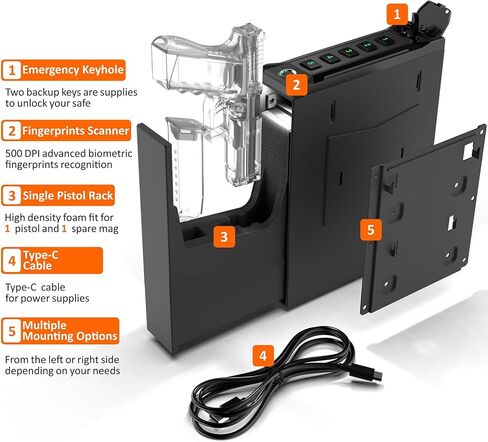 1 Emergency Keyhole

Two backup keys are supplies to unlock your safe

2 Fingerprints Scanner

500 DPI advanced biometric fingerprints recognition

3 Single Pistol Rack

High density foam fit for 1 pistol and 1 spare mag

4 Type-C Cable

Type-C cable for power supplies

5 Multiple Mounting Options

From the left or right side depending on your needs

1

2

3

5

4