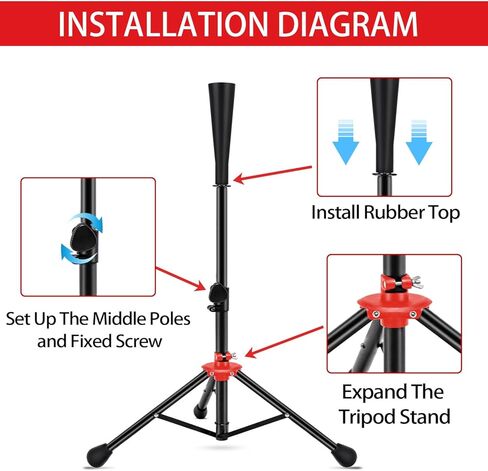 INSTALLATION DIAGRAM

Install Rubber Top

Set Up The Middle Poles and Fixed Screw

Expand The Tripod Stand