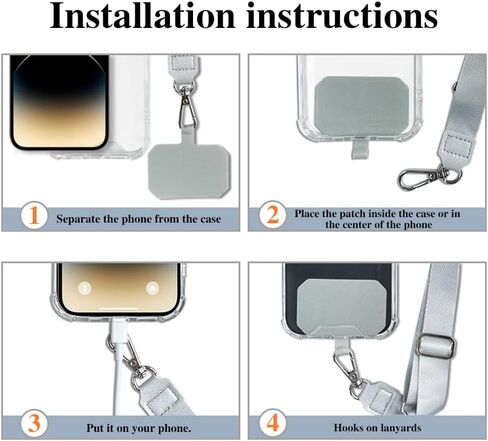 Installation instructions

1 Separate the phone from the case

2 Place the patch inside the case or in the center of the phone

3 Put it on your phone.

4 Hooks on lanyards