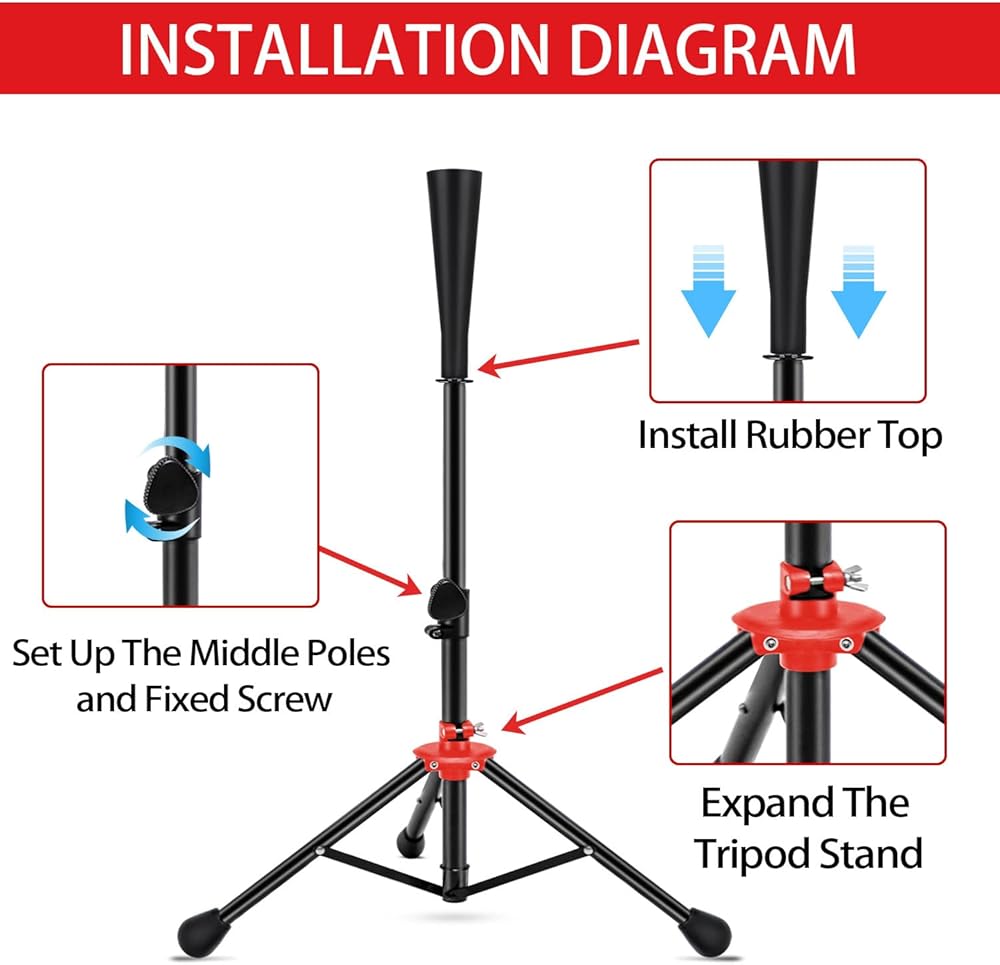 INSTALLATION DIAGRAM

Install Rubber Top

Set Up The Middle Poles and Fixed Screw

Expand The Tripod Stand