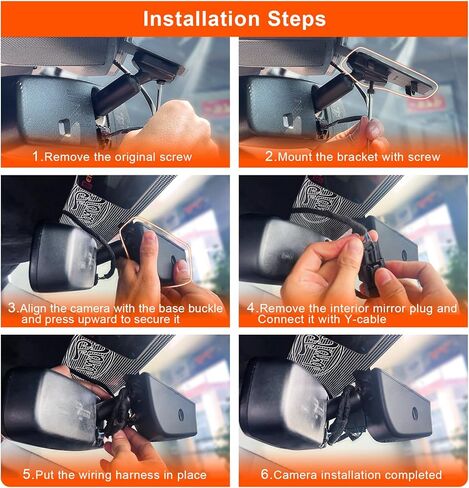 Installation Steps

1.Remove the original screw

2.Mount the bracket with screw

3.Align the camera with the base buckle and press upward to secure it

4.Remove the interior mirror plug and Connect it with Y-cable

5.Put the wiring harness in place

6.Camera installation completed