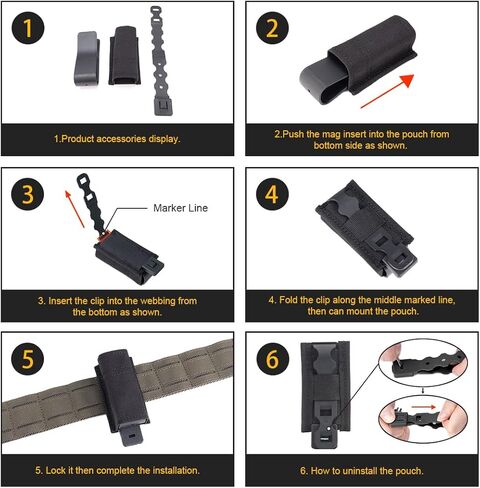 1

1.Product accessories display.

2

2.Push the mag insert into the pouch from bottom side as shown.

3

Marker Line

3. Insert the clip into the webbing from the bottom as shown.

4

4. Fold the clip along the middle marked line, then can mount the pouch.

5

5. Lock it then complete the installation.

6

6. How to uninstall the pouch.