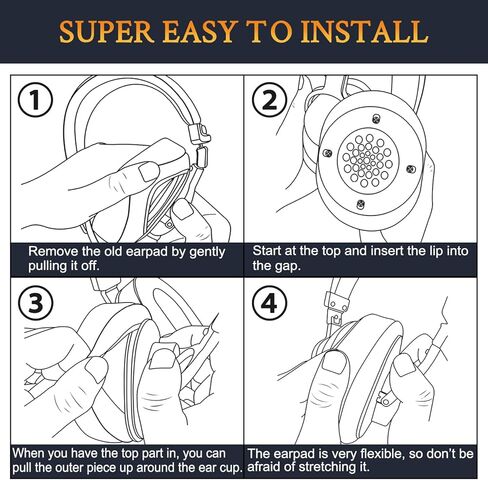 SUPER EASY TO INSTALL

①

Remove the old earpad by gently pulling it off.

②

Start at the top and insert the lip into the gap.

③

When you have the top part in, you can pull the outer piece up around the ear cup.

④

The earpad is very flexible, so don't be afraid of stretching it.