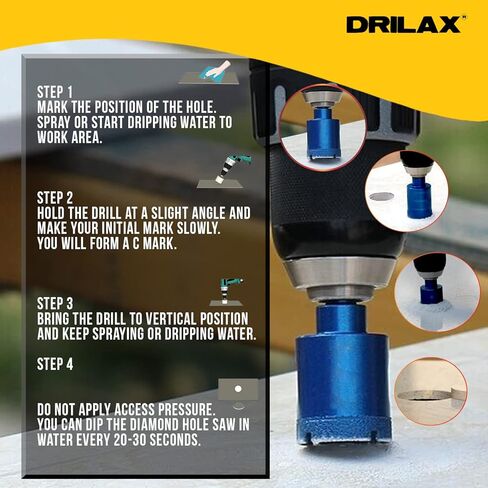 DRILAX™

STEP 1
MARK THE POSITION OF THE HOLE. SPRAY OR START DRIPPING WATER TO WORK AREA.

STEP 2
HOLD THE DRILL AT A SLIGHT ANGLE AND MAKE YOUR INITIAL MARK SLOWLY. YOU WILL FORM A C MARK.

STEP 3
BRING THE DRILL TO VERTICAL POSITION AND KEEP SPRAYING OR DRIPPING WATER.

STEP 4

DO NOT APPLY ACCESS PRESSURE. YOU CAN DIP THE DIAMOND HOLE SAW IN WATER EVERY 20-30 SECONDS.